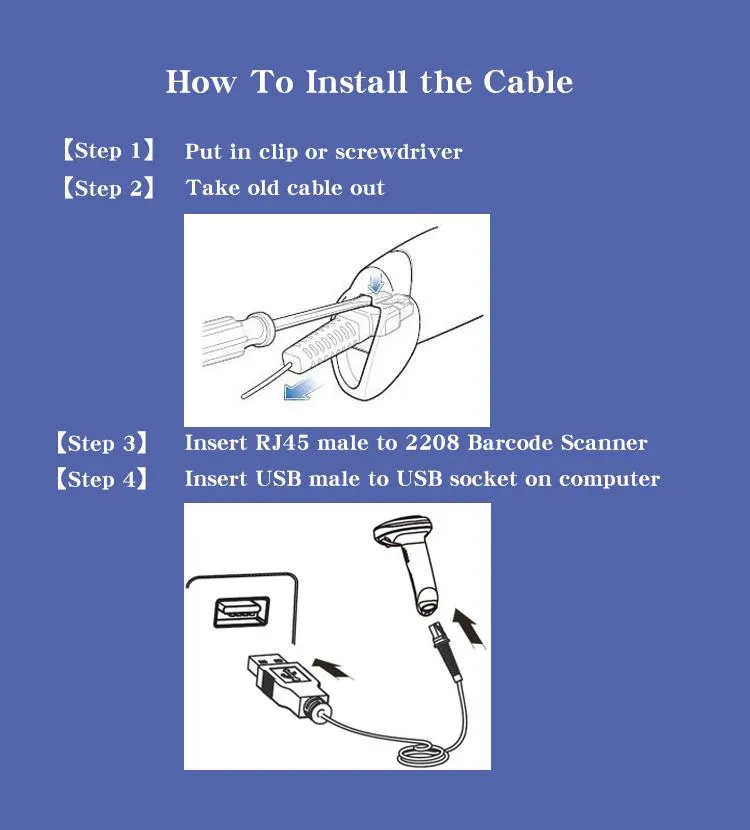 How To Install the Cable

【Step 1】 Put in clip or screwdriver

【Step 2】 Take old cable out

【Step 3】 Insert RJ45 male to 2208 Barcode Scanner

【Step 4】 Insert USB male to USB socket on computer