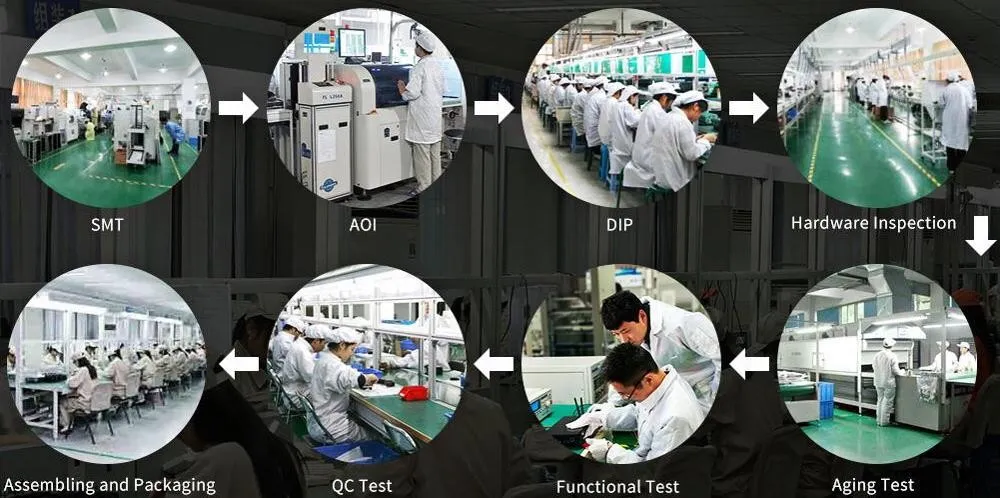 SMT

AOI

DIP

Hardware Inspection

Aging Test

Functional Test

QC Test

Assembling and Packaging